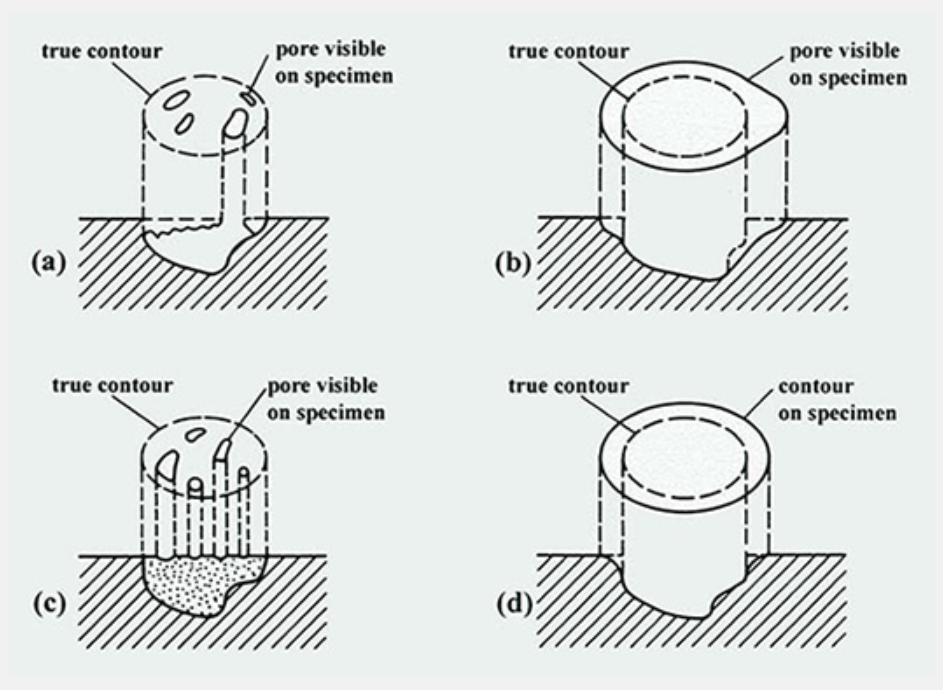 true contour

pore visible on specimen

(a)

true contour

pore visible on specimen

(b)

true contour

pore visible on specimen

(c)

true contour

contour on specimen

(d)